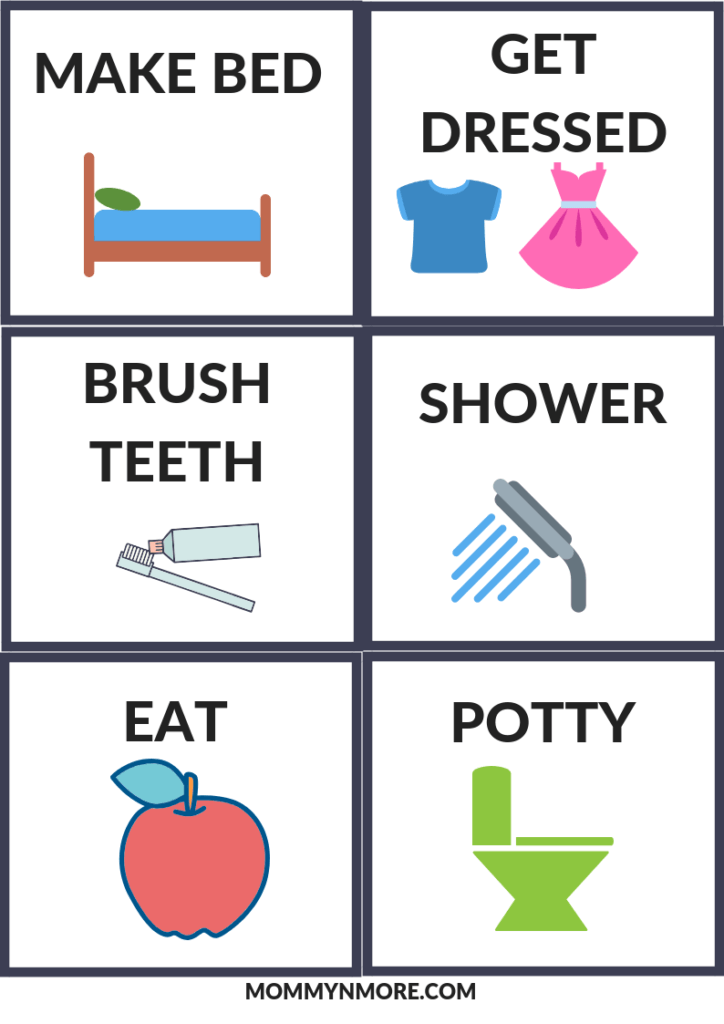 MAKE BED

GET DRESSED

BRUSH TEETH

SHOWER

EAT

POTTY

MOMMYNMORE.COM